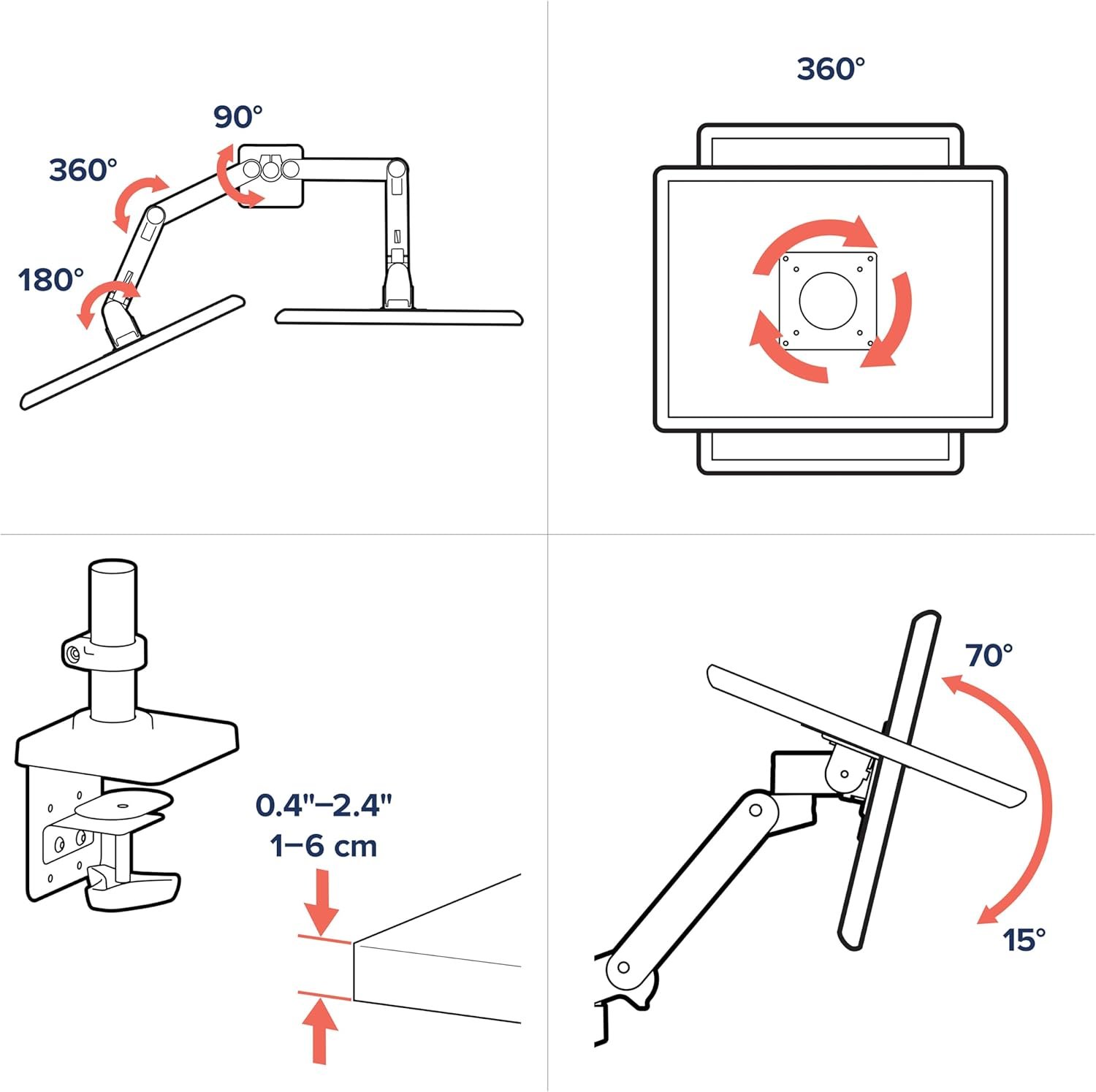 90°

360°

180°

360°

0.4"–2.4"
1–6 cm

70°

15°