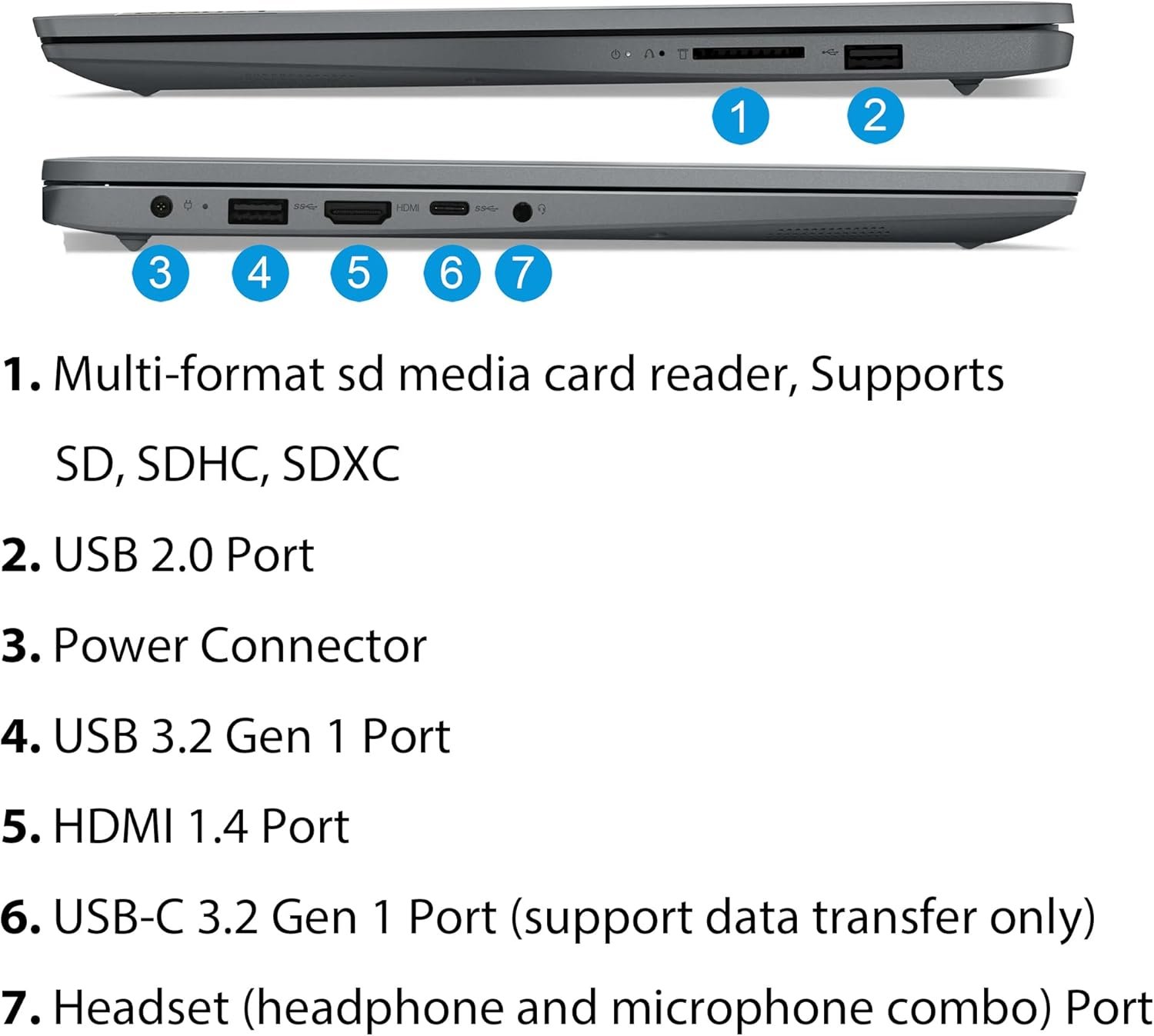 1 2

HDMI

3 4 5 6 7

1. Multi-format sd media card reader, Supports SD, SDHC, SDXC

2. USB 2.0 Port

3. Power Connector

4. USB 3.2 Gen 1 Port

5. HDMI 1.4 Port

6. USB-C 3.2 Gen 1 Port (support data transfer only)

7. Headset (headphone and microphone combo) Port