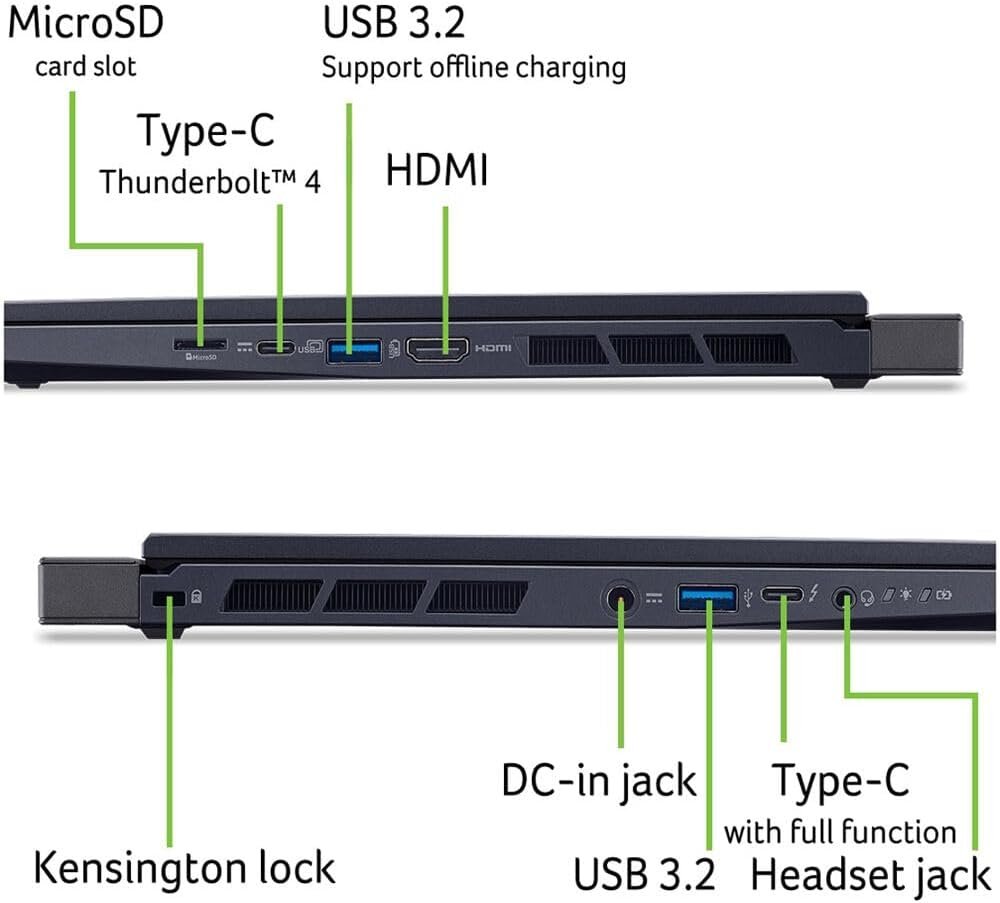 MicroSD
card slot

USB 3.2
Support offline charging

Type-C
Thunderbolt™ 4

HDMI

MicroSD

HDMI

DC-in jack

Type-C
with full function

Kensington lock

USB 3.2

Headset jack