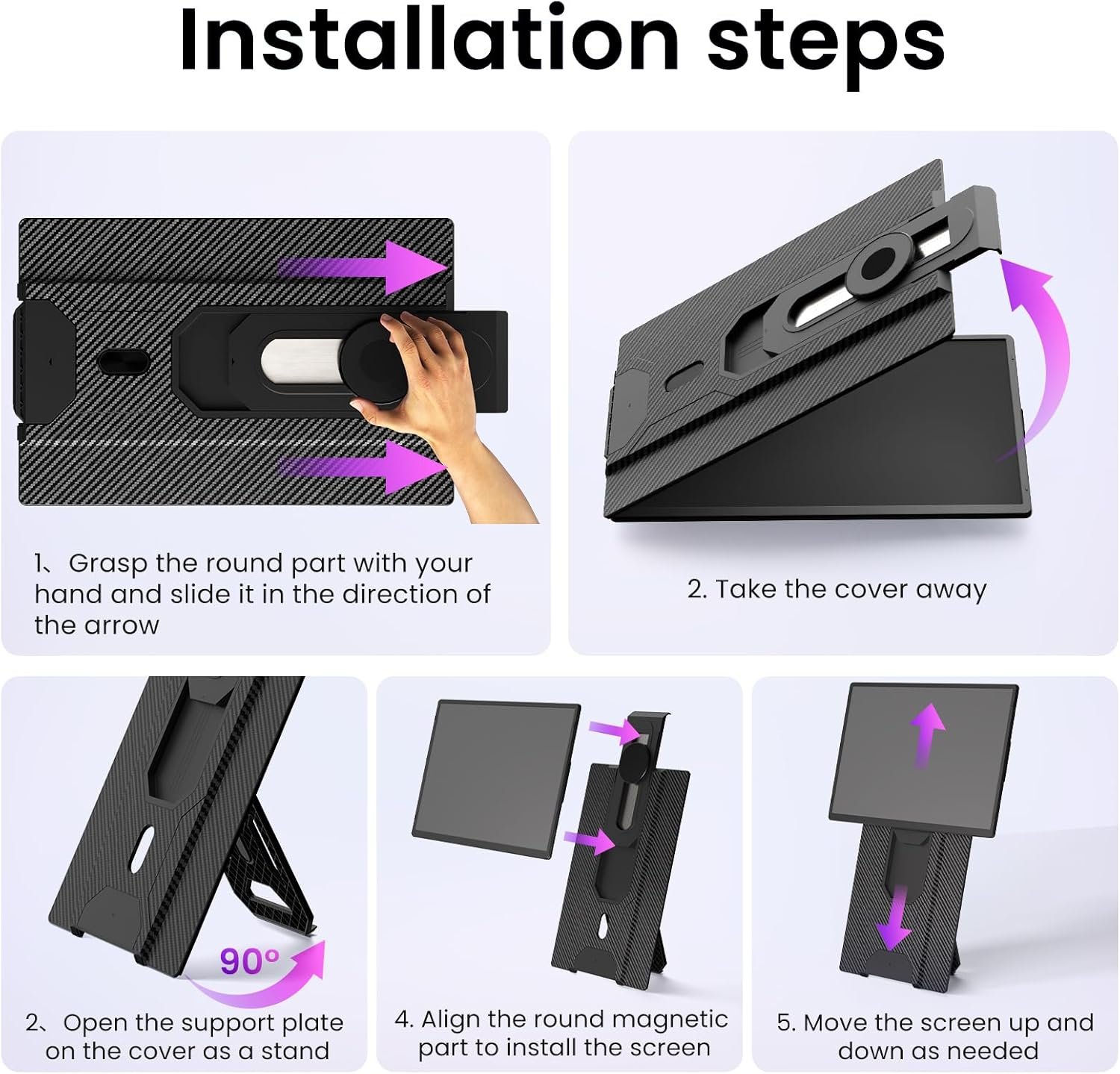 Installation steps

1、Grasp the round part with your hand and slide it in the direction of the arrow

2. Take the cover away

90°

2、Open the support plate on the cover as a stand

4. Align the round magnetic part to install the screen

5. Move the screen up and down as needed