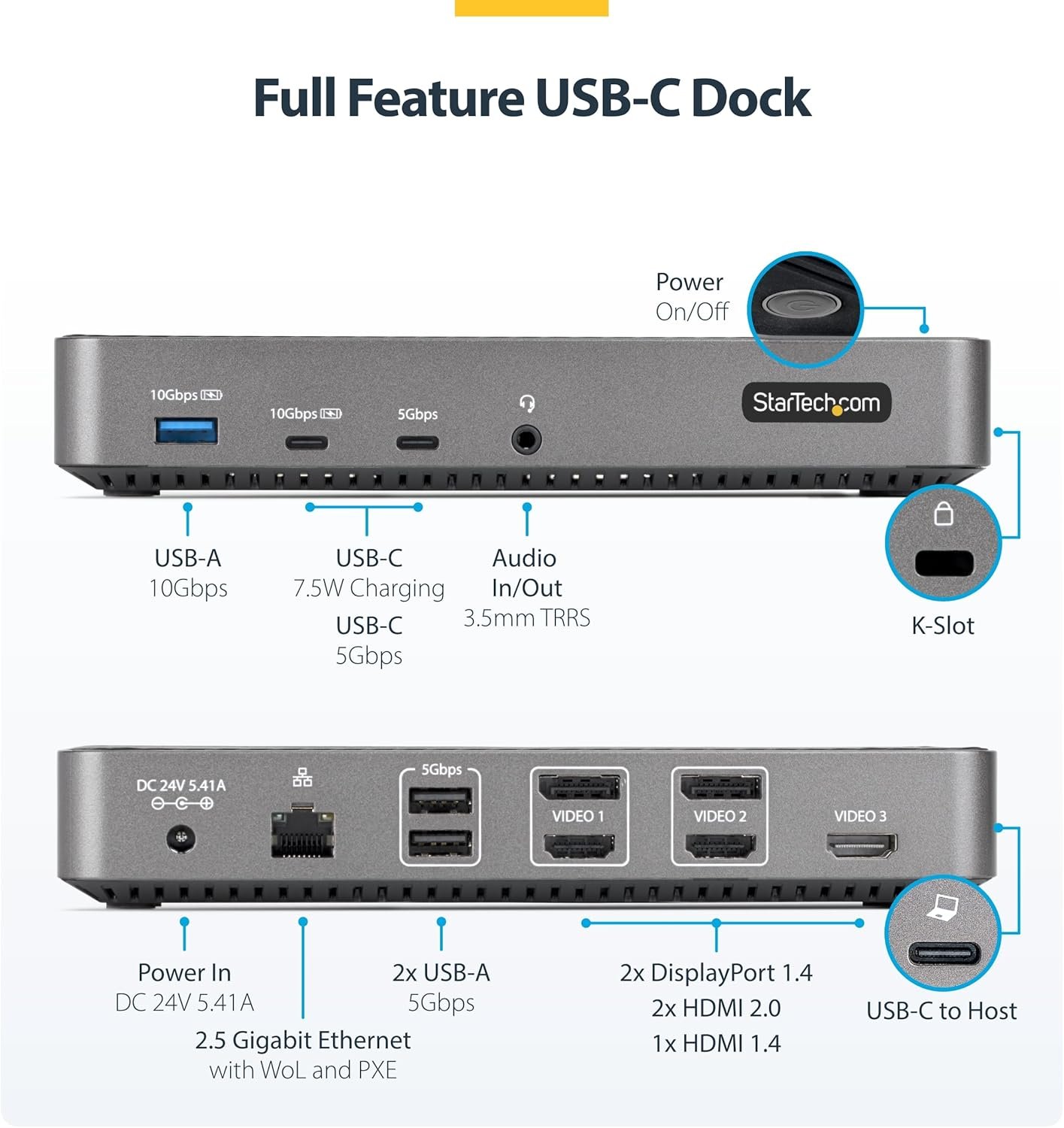 Full Feature USB-C Dock

Power
On/Off

10Gbps

10Gbps

5Gbps

StarTech.com

USB-A
10Gbps

USB-C
7.5W Charging

USB-C
5Gbps

Audio
In/Out
3.5mm TRRS

K-Slot

DC 24V 5.41A

5Gbps

VIDEO 1

VIDEO 2

VIDEO 3

Power In
DC 24V 5.41A

2.5 Gigabit Ethernet
with WoL and PXE

2x USB-A
5Gbps

2x DisplayPort 1.4
2x HDMI 2.0
1x HDMI 1.4

USB-C to Host