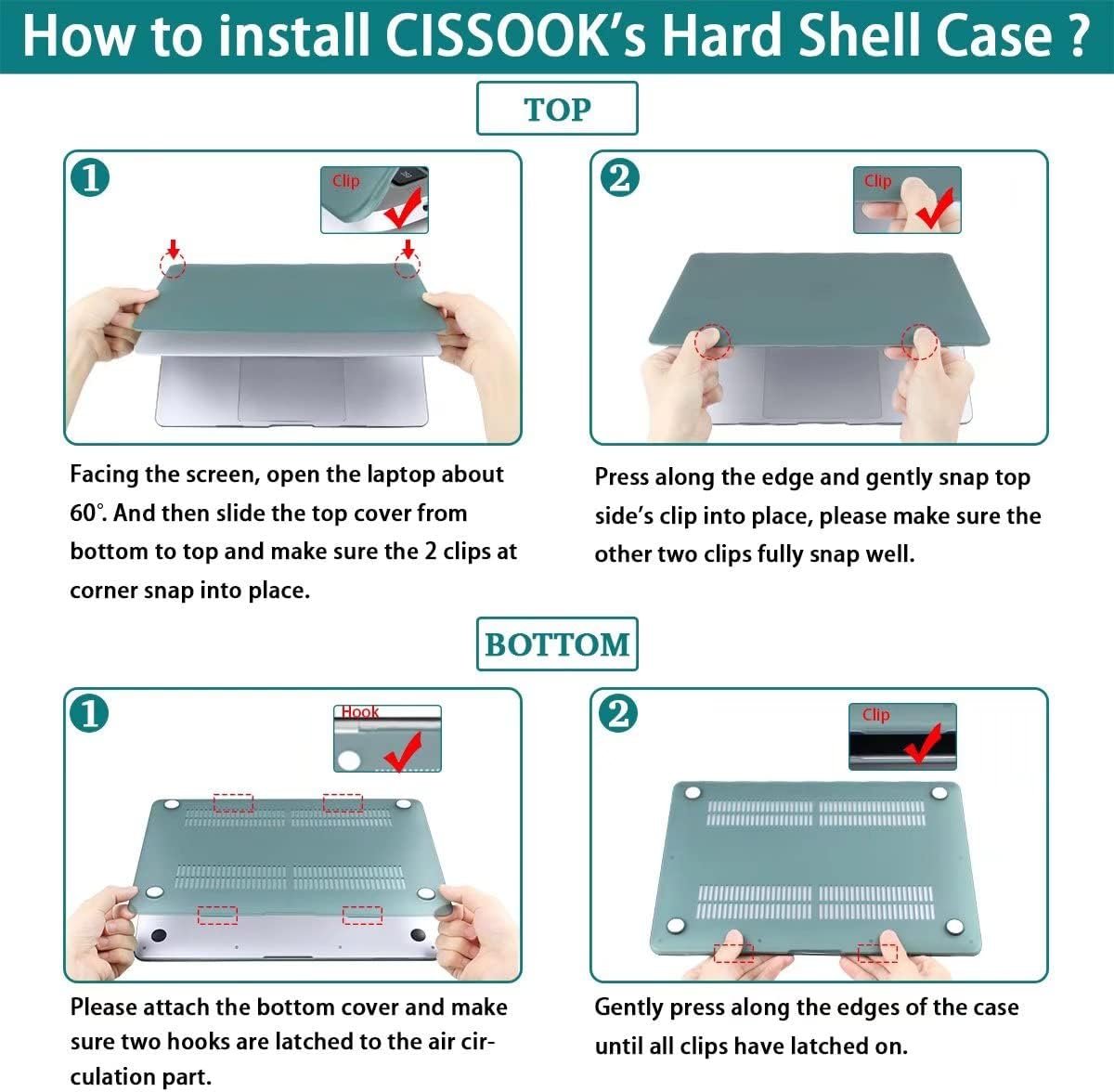 How to install CISSOOK's Hard Shell Case ?

TOP

1

Clip

Facing the screen, open the laptop about 60°. And then slide the top cover from bottom to top and make sure the 2 clips at corner snap into place.

2

Clip

Press along the edge and gently snap top side's clip into place, please make sure the other two clips fully snap well.

BOTTOM

1

Hook

Please attach the bottom cover and make sure two hooks are latched to the air circulation part.

2

Clip

Gently press along the edges of the case until all clips have latched on.