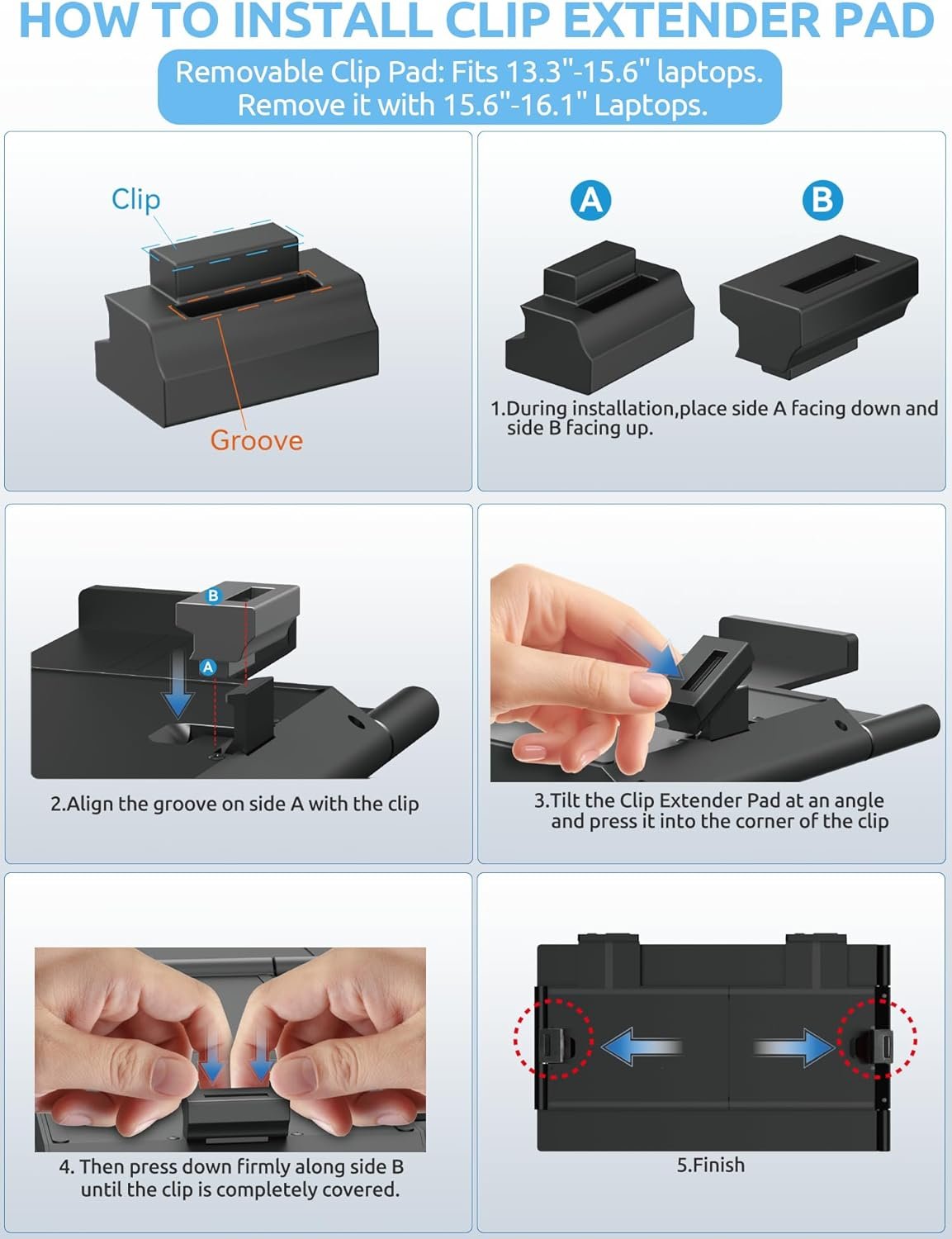 HOW TO INSTALL CLIP EXTENDER PAD

Removable Clip Pad: Fits 13.3"-15.6" laptops. Remove it with 15.6"-16.1" Laptops.

Clip

Groove

A

B

1.During installation,place side A facing down and side B facing up.

B

A

2.Align the groove on side A with the clip

3.Tilt the Clip Extender Pad at an angle and press it into the corner of the clip

4. Then press down firmly along side B until the clip is completely covered.

5.Finish