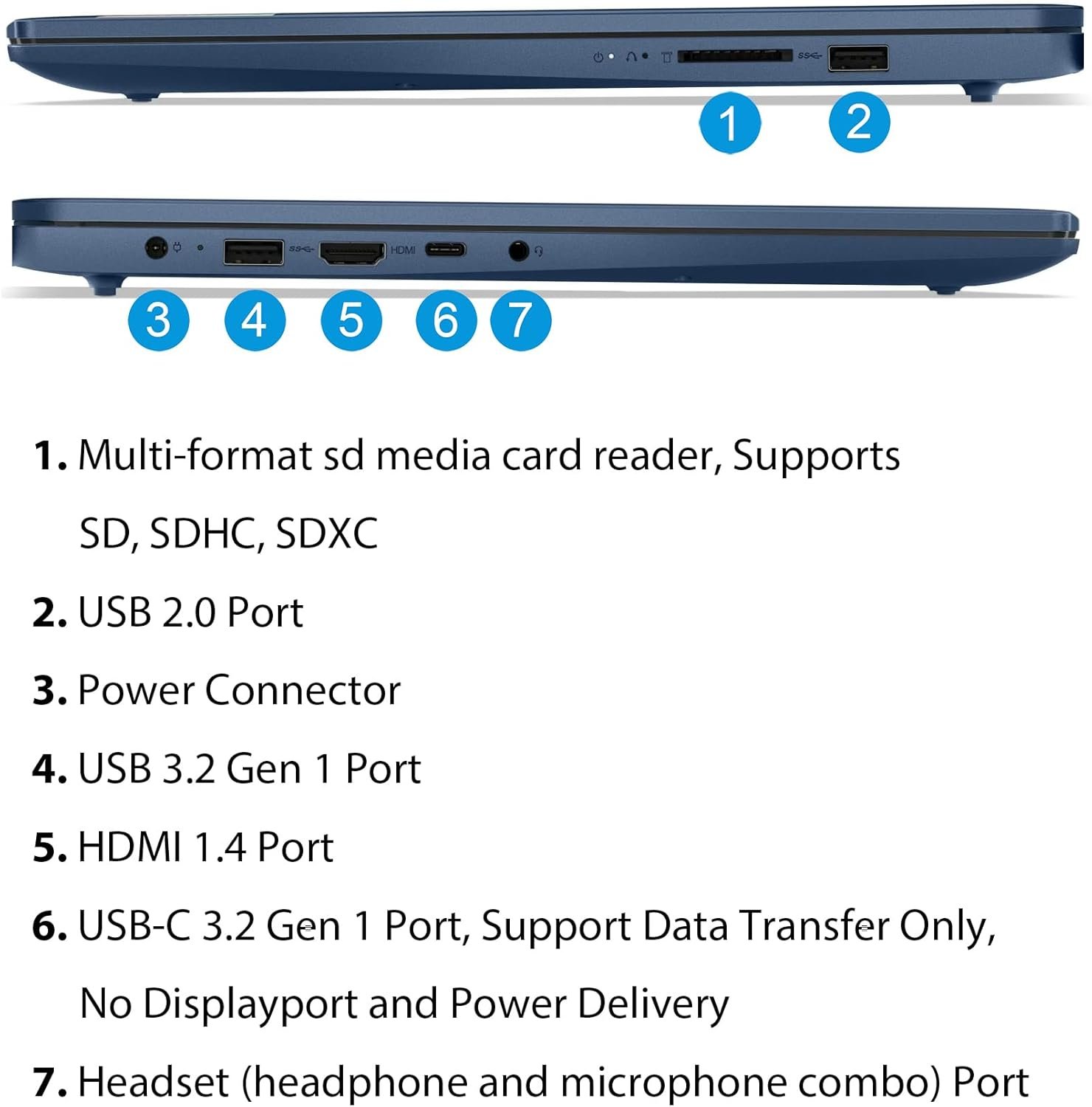 1 2

HDMI

3 4 5 6 7

1. Multi-format sd media card reader, Supports SD, SDHC, SDXC

2. USB 2.0 Port

3. Power Connector

4. USB 3.2 Gen 1 Port

5. HDMI 1.4 Port

6. USB-C 3.2 Gen 1 Port, Support Data Transfer Only, No Displayport and Power Delivery

7. Headset (headphone and microphone combo) Port