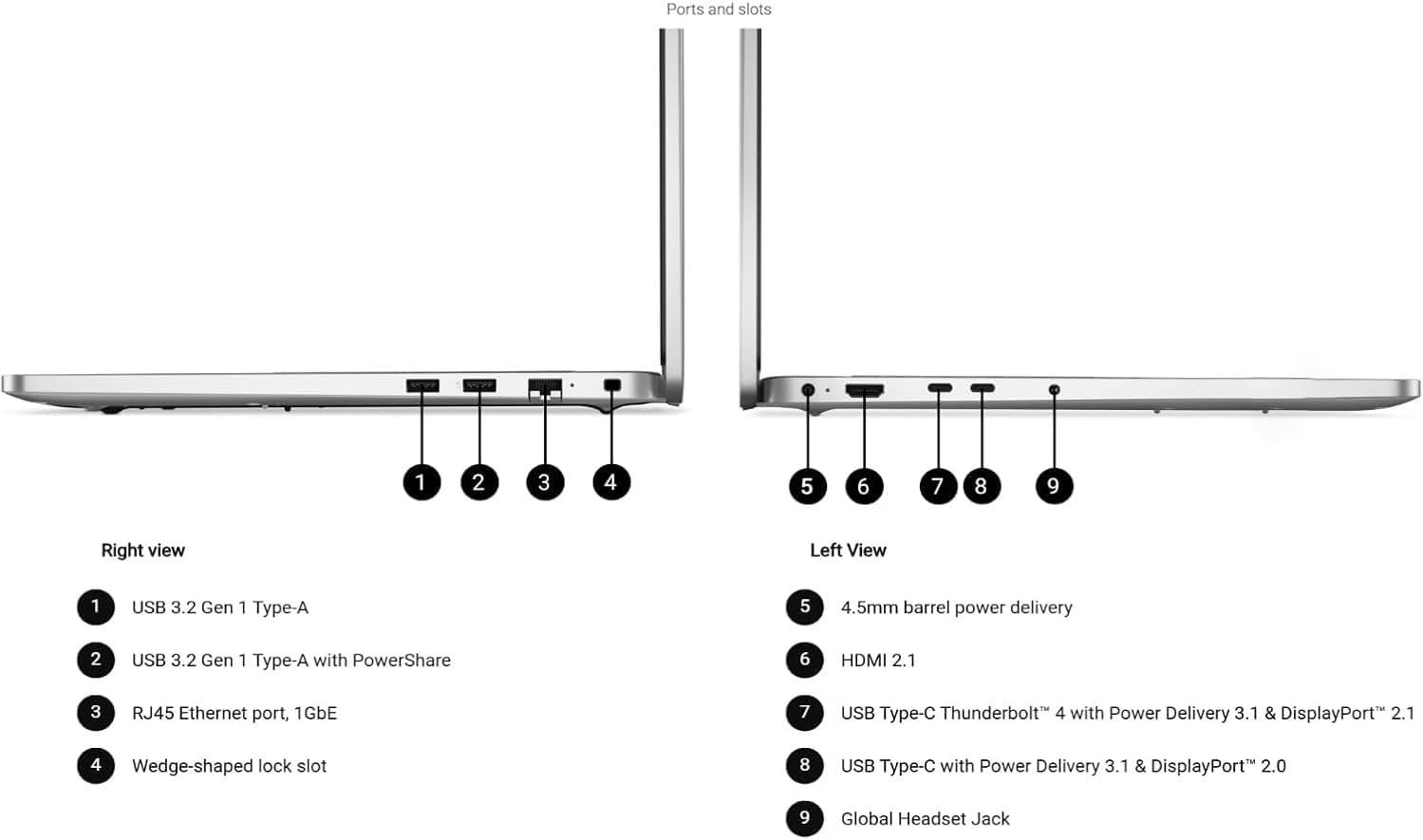 Ports and slots

1 2 3 4

5 6 7 8 9

Right view

1 USB 3.2 Gen 1 Type-A

2 USB 3.2 Gen 1 Type-A with PowerShare

3 RJ45 Ethernet port, 1GbE

4 Wedge-shaped lock slot

Left View

5 4.5mm barrel power delivery

6 HDMI 2.1

7 USB Type-C Thunderbolt™ 4 with Power Delivery 3.1 & DisplayPort™ 2.1

8 USB Type-C with Power Delivery 3.1 & DisplayPort™ 2.0

9 Global Headset Jack